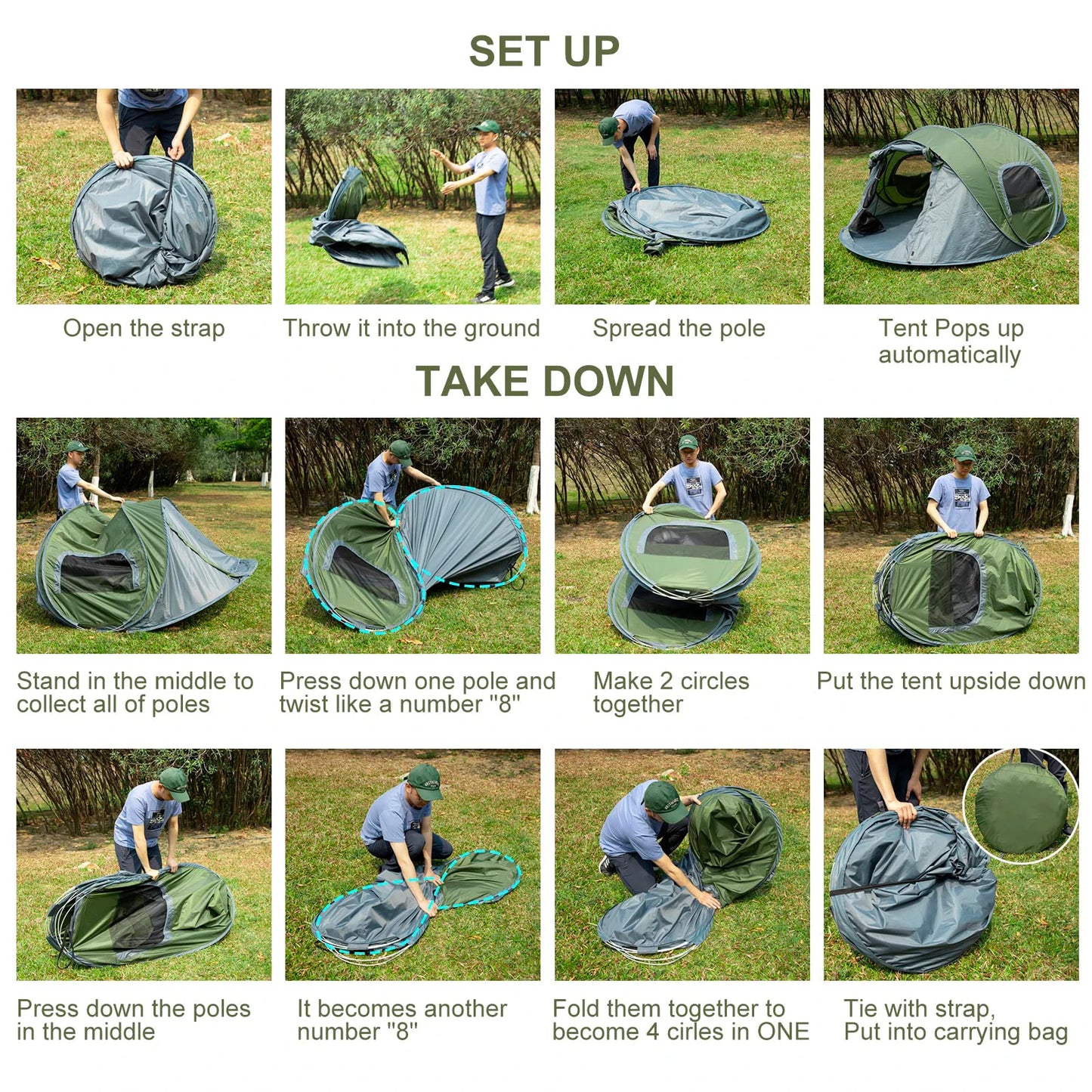 SET UP

Open the strap

Throw it into the ground

Spread the pole

Tent Pops up automatically

TAKE DOWN

Stand in the middle to collect all of poles

Press down one pole and twist like a number "8"

Make 2 circles together

Put the tent upside down

Press down the poles in the middle

It becomes another number "8"

Fold them together to become 4 cirles in ONE

Tie with strap, Put into carrying bag